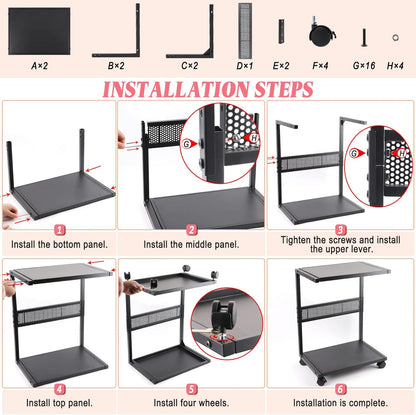 A×2 B×2 C×2 D×1 E×2 F×4 G×16 H×4

INSTALLATION STEPS

G H

G H

1
Install the bottom panel.

2
Install the middle panel.

3
Tighten the screws and install the upper lever.

4
Install top panel.

5
Install four wheels.

6
Installation is complete.