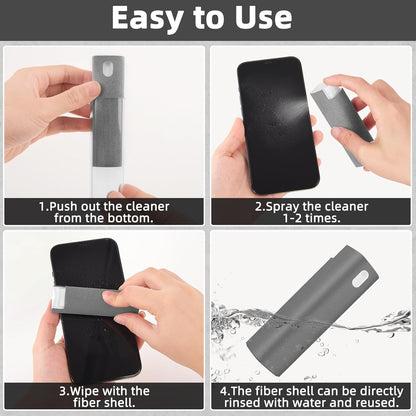 Easy to Use

1.Push out the cleaner from the bottom.

2.Spray the cleaner 1-2 times.

3.Wipe with the fiber shell.

4.The fiber shell can be directly rinsed with water and reused.