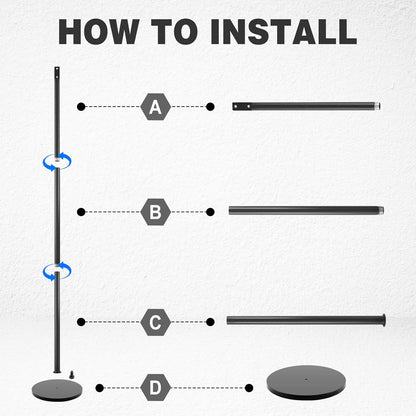 HOW TO INSTALL

A

B

C

D