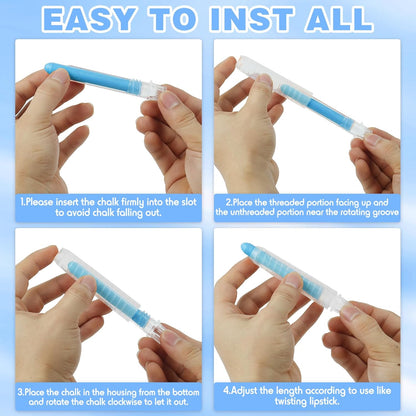 EASY TO INST ALL

1.Please insert the chalk firmly into the slot to avoid chalk falling out.

2.Place the threaded portion facing up and the unthreaded portion near the rotating groove

3.Place the chalk in the housing from the bottom and rotate the chalk clockwise to let it out.

4.Adjust the length according to use like twisting lipstick.