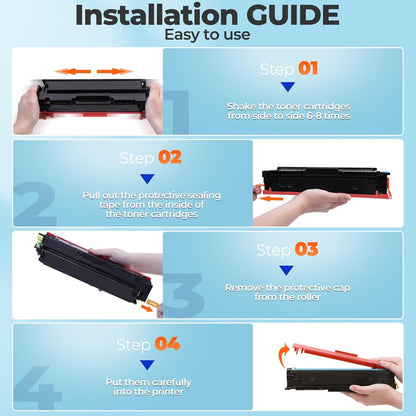 Installation GUIDE
Easy to use

1
Step 01
Shake the toner cartridges from side to side 6-8 times

2
Step 02
Pull out the protective sealing tape from the inside of the toner cartridges

3
Step 03
Remove the protective cap from the roller

4
Step 04
Put them carefully into the printer