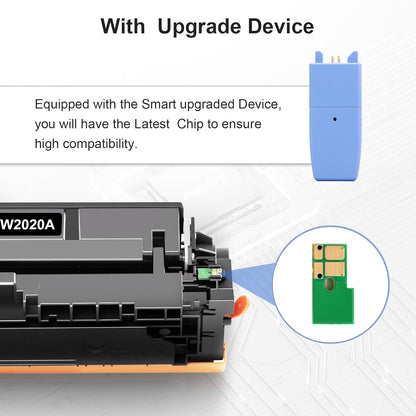 With  Upgrade Device

Equipped with the Smart upgraded Device, you will have the Latest  Chip to ensure high compatibility.

W2020A