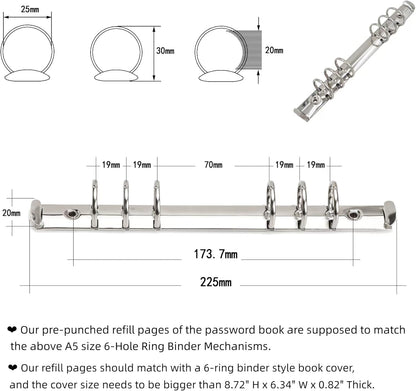 25mm

30mm

20mm

19mm 19mm 70mm 19mm 19mm

20mm

173. 7mm

225mm

❤ Our pre-punched refill pages of the password book are supposed to match the above A5 size 6-Hole Ring Binder Mechanisms.

❤ Our refill pages should match with a 6-ring binder style book cover, and the cover size needs to be bigger than 8.72" H x 6.34" W x 0.82" Thick.