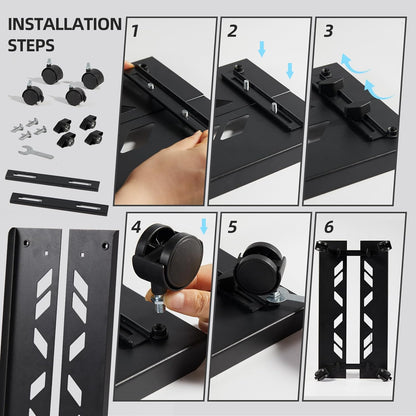 INSTALLATION STEPS

1

2

3

4

5

6