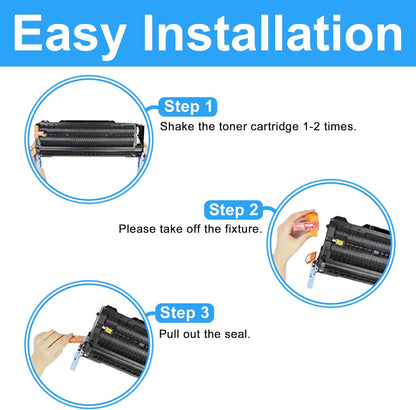 Easy Installation

Step 1
Shake the toner cartridge 1-2 times.

Step 2
Please take off the fixture.

Step 3
Pull out the seal.