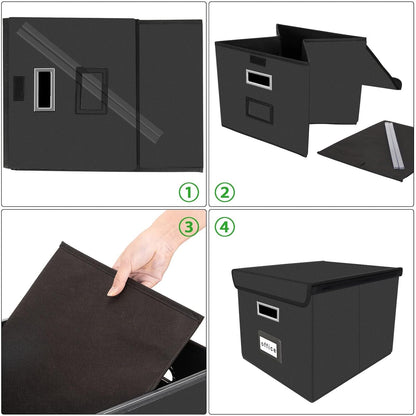 ①

②

③

④

office