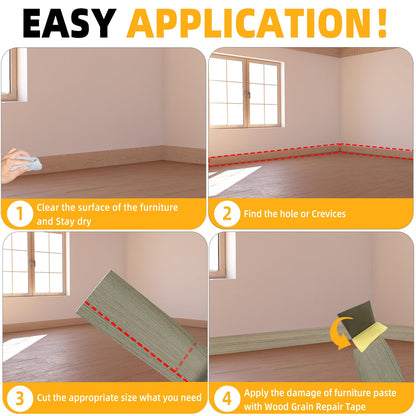 EASY APPLICATION!

1 Clear the surface of the furniture and Stay dry

2 Find the hole or Crevices

3 Cut the appropriate size what you need

4 Apply the damage of furniture paste with Wood Grain Repair Tape