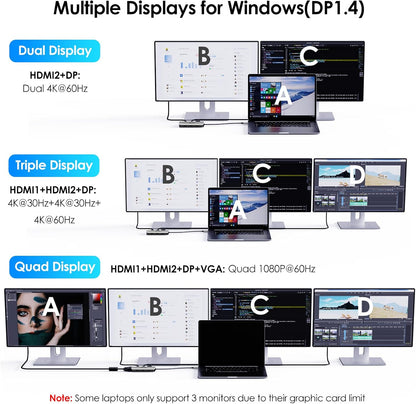 Multiple Displays for Windows(DP1.4)

Dual Display

HDMI2+DP:
Dual 4K@60Hz

B C A

Triple Display

HDMI1+HDMI2+DP:
4K@30Hz+4K@30Hz+
4K@60Hz

B C D A

Quad Display

HDMI1+HDMI2+DP+VGA: Quad 1080P@60Hz

A B C D

Note: Some laptops only support 3 monitors due to their graphic card limit