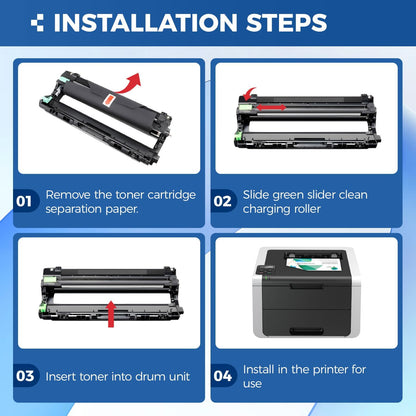 INSTALLATION STEPS

01 Remove the toner cartridge separation paper.

02 Slide green slider clean charging roller

03 Insert toner into drum unit

04 Install in the printer for use