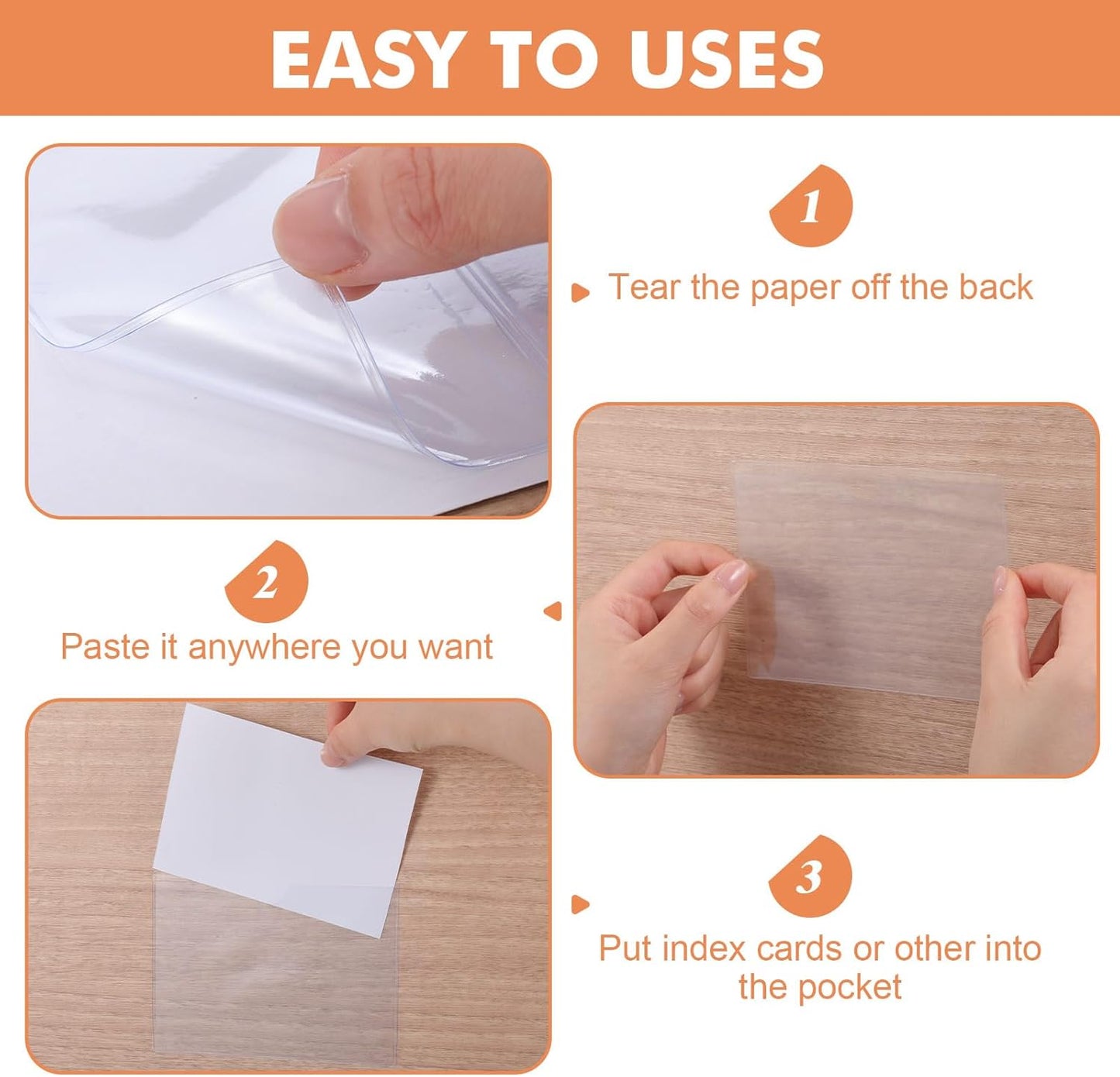 EASY TO USES

1

Tear the paper off the back

2

Paste it anywhere you want

3

Put index cards or other into the pocket