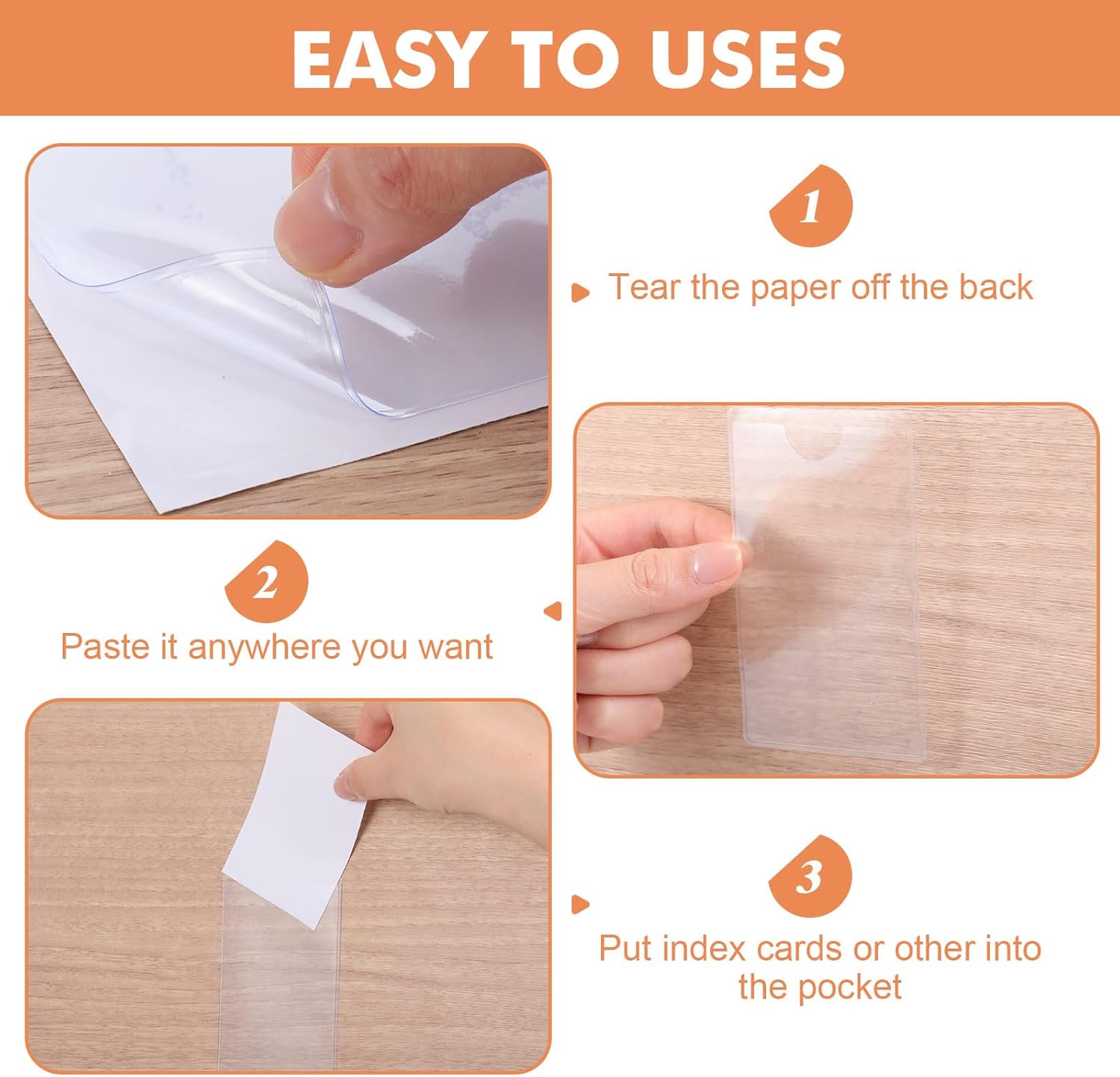 EASY TO USES

1

Tear the paper off the back

2

Paste it anywhere you want

3

Put index cards or other into the pocket