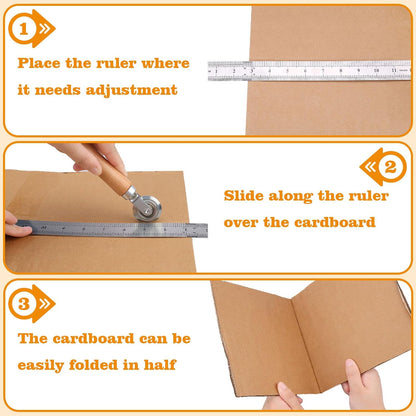 1

Place the ruler where it needs adjustment

1 2 3 4 5 6 7 8 9 10 11

2

Slide along the ruler over the cardboard

3

The cardboard can be easily folded in half