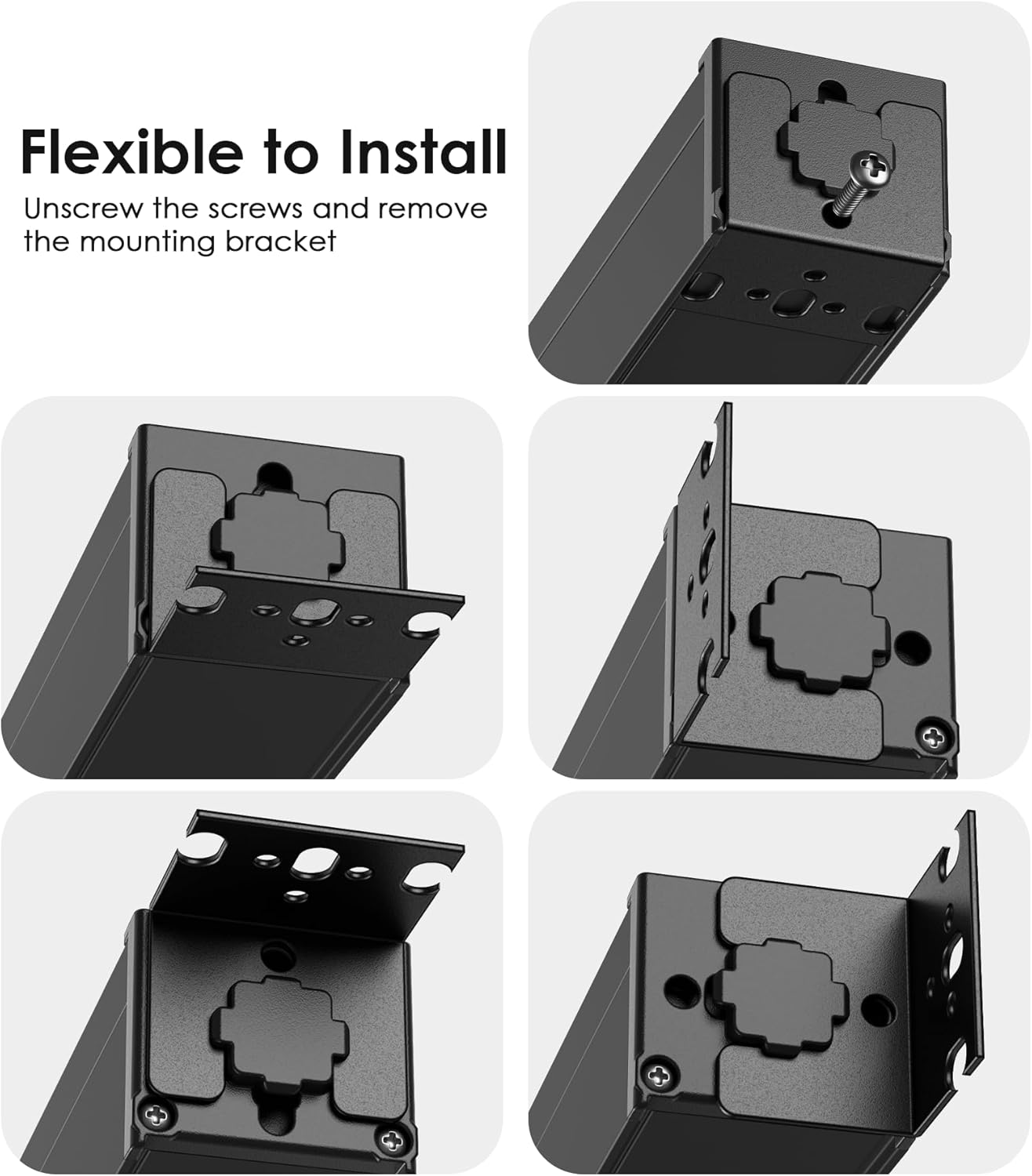 Flexible to Install

Unscrew the screws and remove the mounting bracket