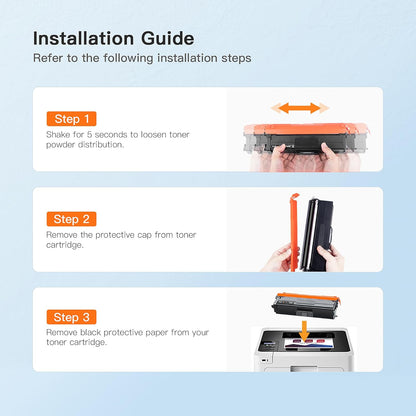 Installation Guide
Refer to the following installation steps

Step 1
Shake for 5 seconds to loosen toner powder distribution.

Step 2
Remove the protective cap from toner cartridge.

Step 3
Remove black protective paper from your toner cartridge.