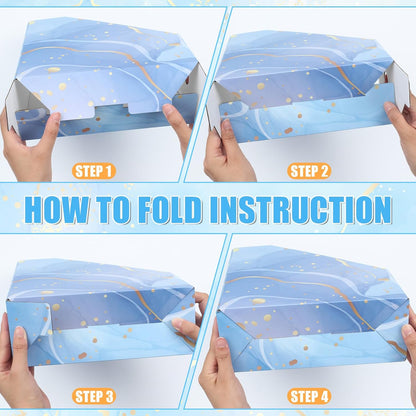 STEP 1

STEP 2

HOW TO FOLD INSTRUCTION

STEP 3

STEP 4