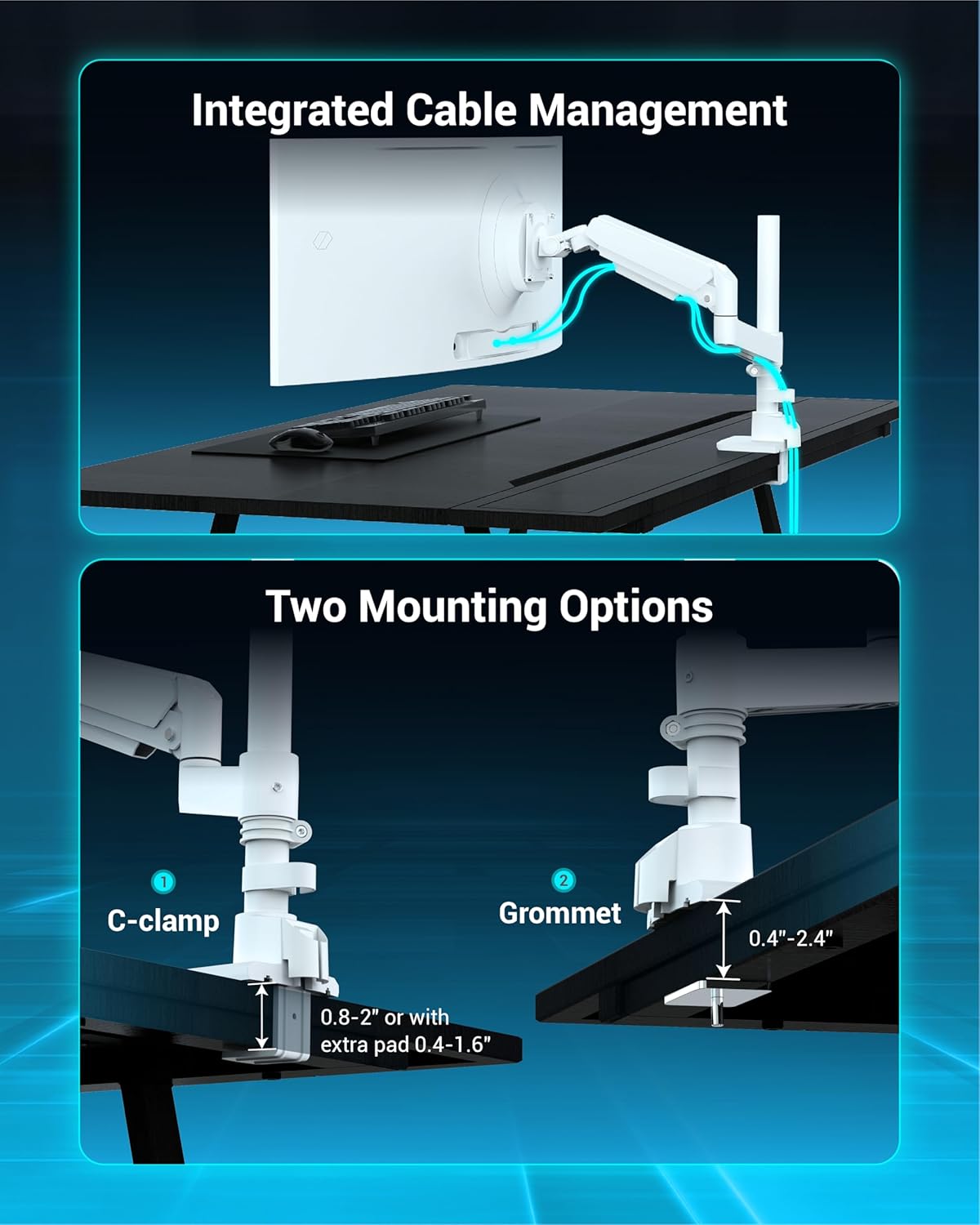 Integrated Cable Management

Two Mounting Options

1
C-clamp

0.8-2" or with extra pad 0.4-1.6"

2
Grommet

0.4"-2.4"