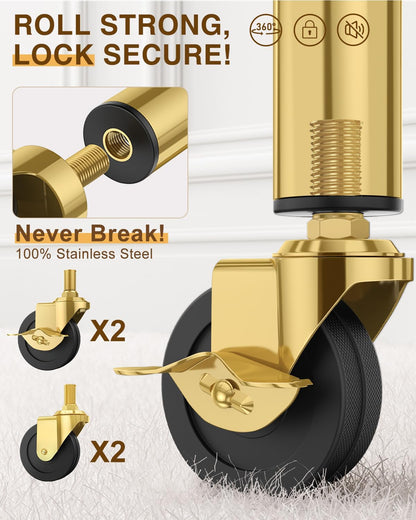 ROLL STRONG, LOCK SECURE!

360°

Never Break!
100% Stainless Steel

X2

X2