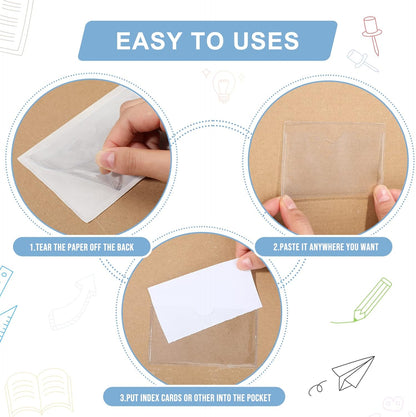 EASY TO USES

1.TEAR THE PAPER OFF THE BACK

2.PASTE IT ANYWHERE YOU WANT

3.PUT INDEX CARDS OR OTHER INTO THE POCKET