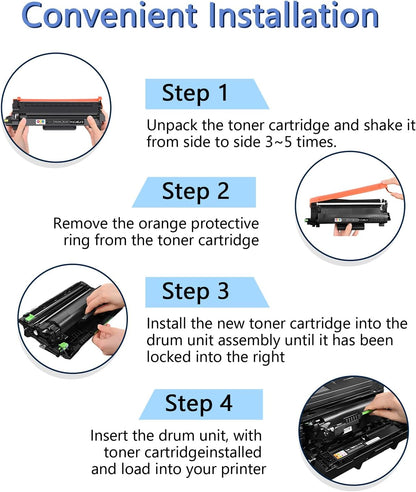 Convenient Installation

Step 1

Unpack the toner cartridge and shake it from side to side 3~5 times.

Step 2

Remove the orange protective ring from the toner cartridge

Step 3

Install the new toner cartridge into the drum unit assembly until it has been locked into the right

Step 4

Insert the drum unit, with toner cartridgeinstalled and load into your printer