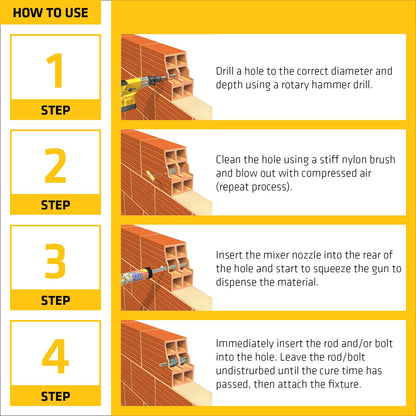 HOW TO USE

1
STEP

Drill a hole to the correct diameter and depth using a rotary hammer drill.

2
STEP

Clean the hole using a stiff nylon brush and blow out with compressed air (repeat process).

3
STEP

Insert the mixer nozzle into the rear of the hole and start to squeeze the gun to dispense the material.

4
STEP

Immediately insert the rod and/or bolt into the hole. Leave the rod/bolt undistrurbed until the cure time has passed, then attach the fixture.