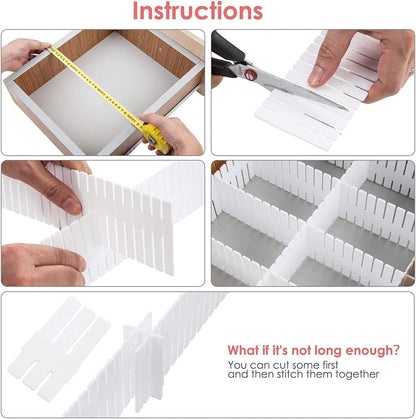 Instructions

What if it's not long enough?

You can cut some first and then stitch them together