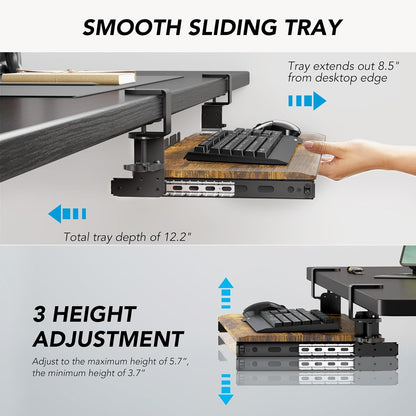 SMOOTH SLIDING TRAY

Tray extends out 8.5" from desktop edge

Total tray depth of 12.2"

3 HEIGHT ADJUSTMENT

Adjust to the maximum height of 5.7", the minimum height of 3.7"