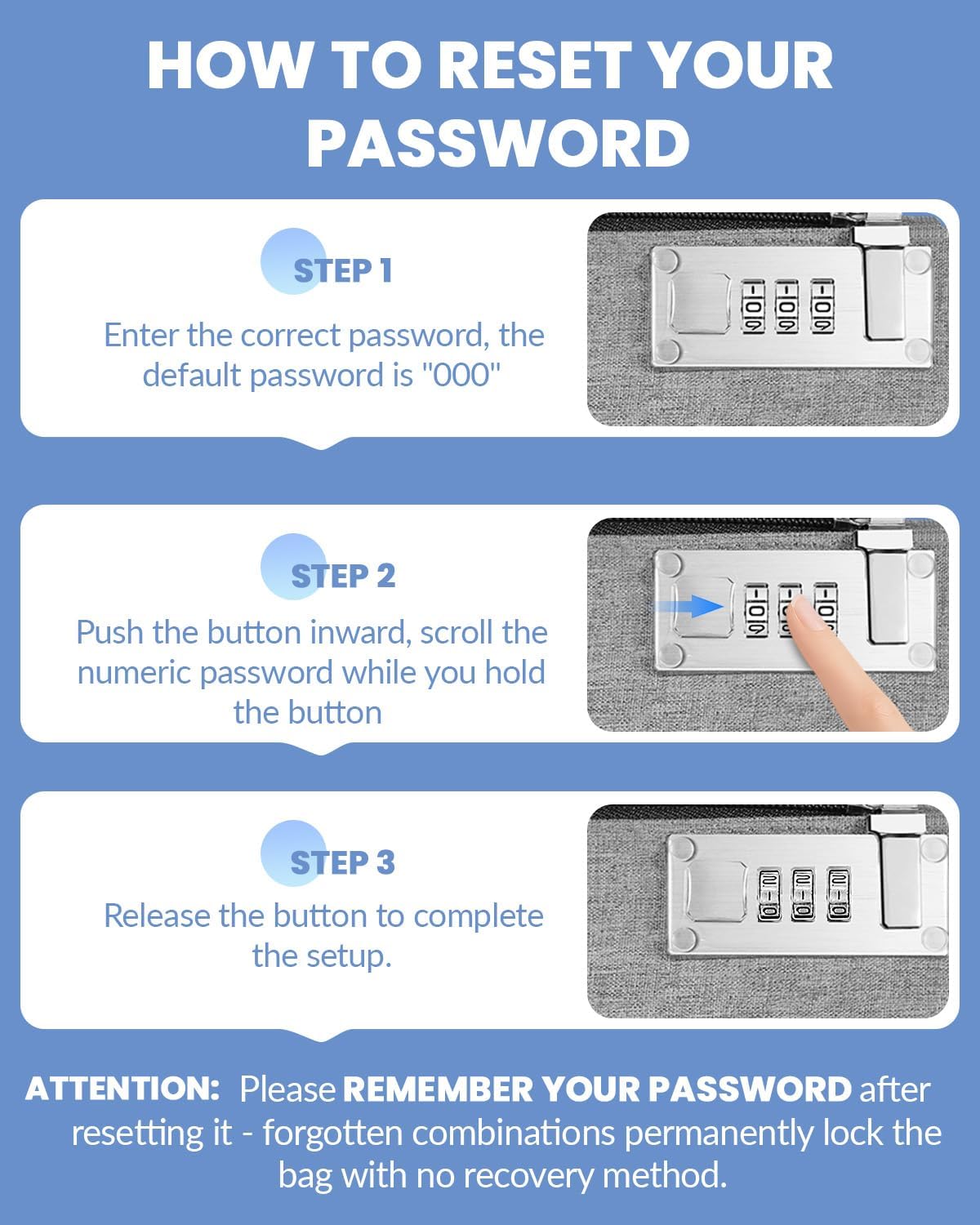 HOW TO RESET YOUR PASSWORD

STEP 1

Enter the correct password, the default password is "000"

STEP 2

Push the button inward, scroll the numeric password while you hold the button

STEP 3

Release the button to complete the setup.

ATTENTION: Please REMEMBER YOUR PASSWORD after resetting it - forgotten combinations permanently lock the bag with no recovery method.