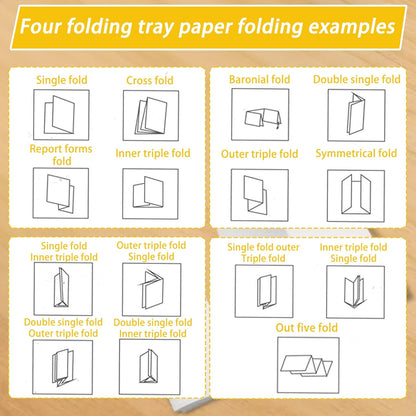 Four folding tray paper folding examples

Single fold

Cross fold

Report forms fold

Inner triple fold

Baronial fold

Double single fold

Outer triple fold

Symmetrical fold

Single fold Inner triple fold

Outer triple fold Single fold

Double single fold Outer triple fold

Double single fold Inner triple fold

Single fold outer Triple fold

Inner triple fold Single fold

Out five fold