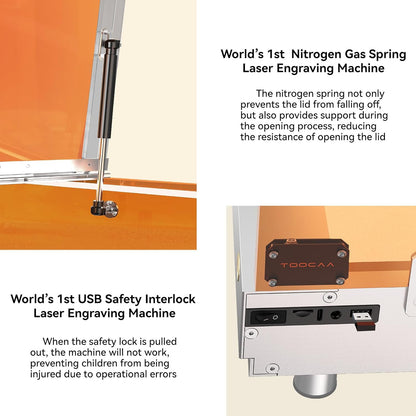 World's 1st Nitrogen Gas Spring Laser Engraving Machine

The nitrogen spring not only prevents the lid from falling off, but also provides support during the opening process, reducing the resistance of opening the lid

TOOCAA

World's 1st USB Safety Interlock Laser Engraving Machine

When the safety lock is pulled out, the machine will not work, preventing children from being injured due to operational errors