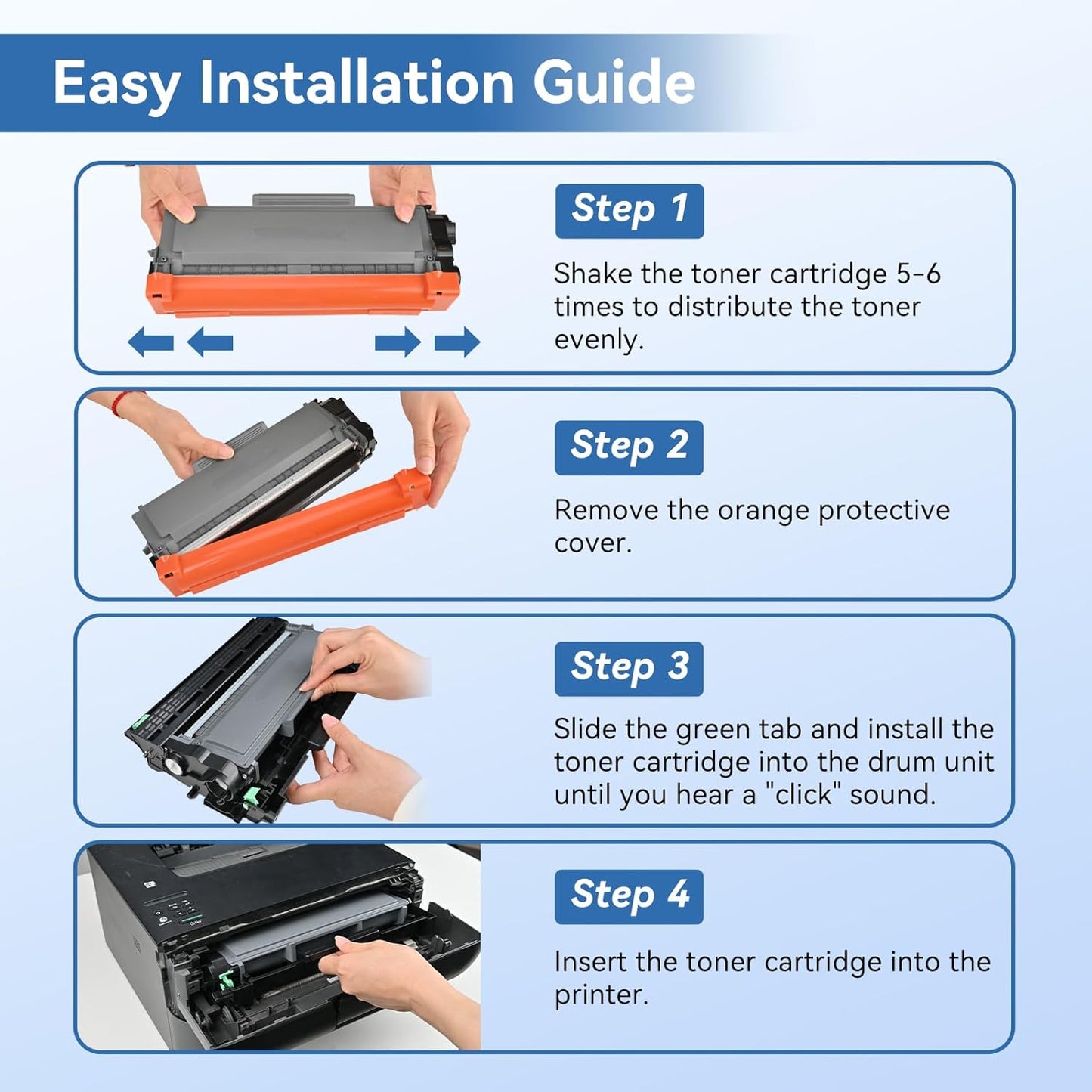 Easy Installation Guide

Step 1

Shake the toner cartridge 5-6 times to distribute the toner evenly.

Step 2

Remove the orange protective cover.

Step 3

Slide the green tab and install the toner cartridge into the drum unit until you hear a "click" sound.

Step 4

Insert the toner cartridge into the printer.