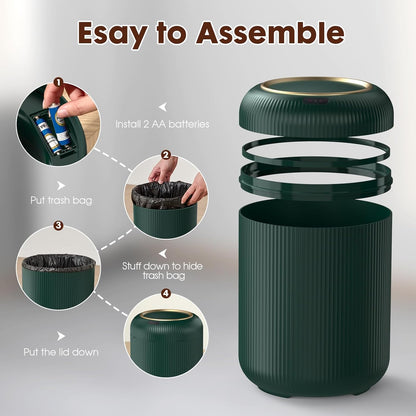 Esay to Assemble

1

Install 2 AA batteries

2

Put trash bag

3

Stuff down to hide trash bag

4

Put the lid down