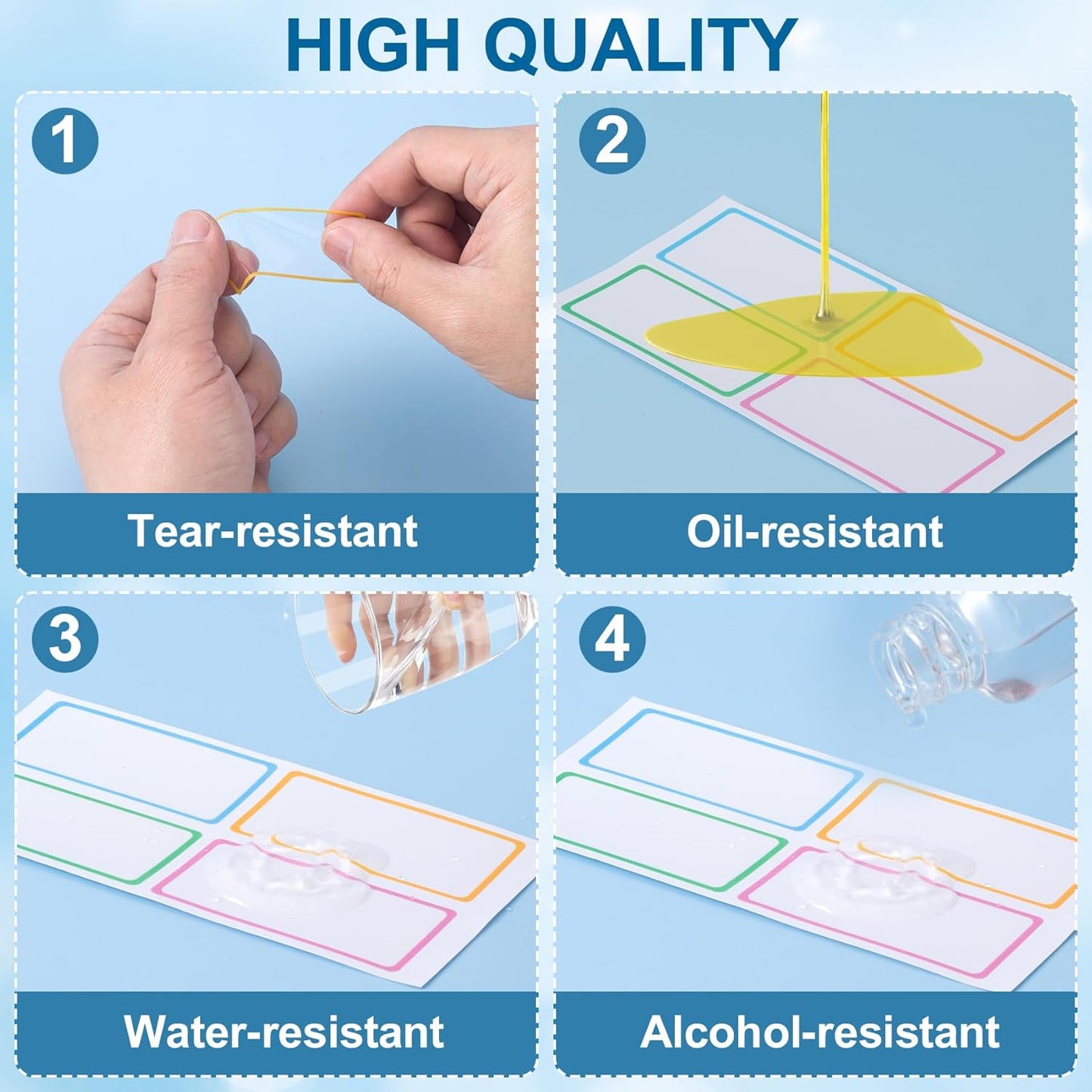 HIGH QUALITY

1

Tear-resistant

2

Oil-resistant

3

Water-resistant

4

Alcohol-resistant