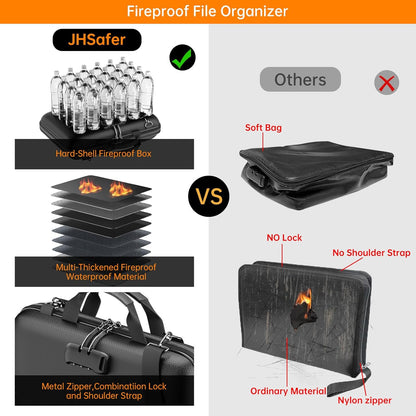 Fireproof File Organizer

JHSafer

Hard-Shell Fireproof Box

Multi-Thickened Fireproof Waterproof Material

Metal Zipper,Combinatiion Lock and Shoulder Strap

VS

Others

Soft Bag

NO Lock

No Shoulder Strap

Ordinary Material

Nylon zipper