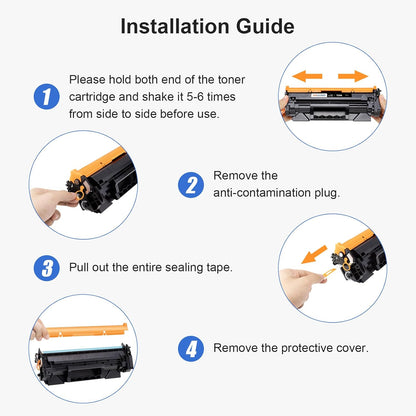 Installation Guide

1 Please hold both end of the toner cartridge and shake it 5-6 times from side to side before use.

2 Remove the anti-contamination plug.

3 Pull out the entire sealing tape.

4 Remove the protective cover.