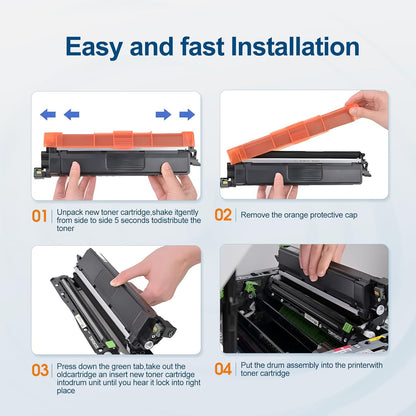 Easy and fast Installation

01 Unpack new toner cartridge,shake itgently from side to side 5 seconds todistribute the toner

02 Remove the orange protective cap

03 Press down the green tab,take out the oldcartridge an insert new toner cartridge intodrum unit until you hear it lock into right place

04 Put the drum assembly into the printerwith toner cartridge