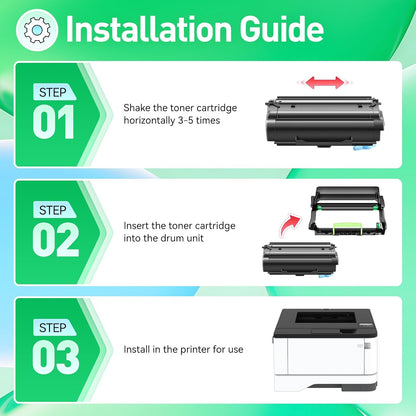 Installation Guide

STEP
01

Shake the toner cartridge horizontally 3-5 times

STEP
02

Insert the toner cartridge into the drum unit

STEP
03

Install in the printer for use