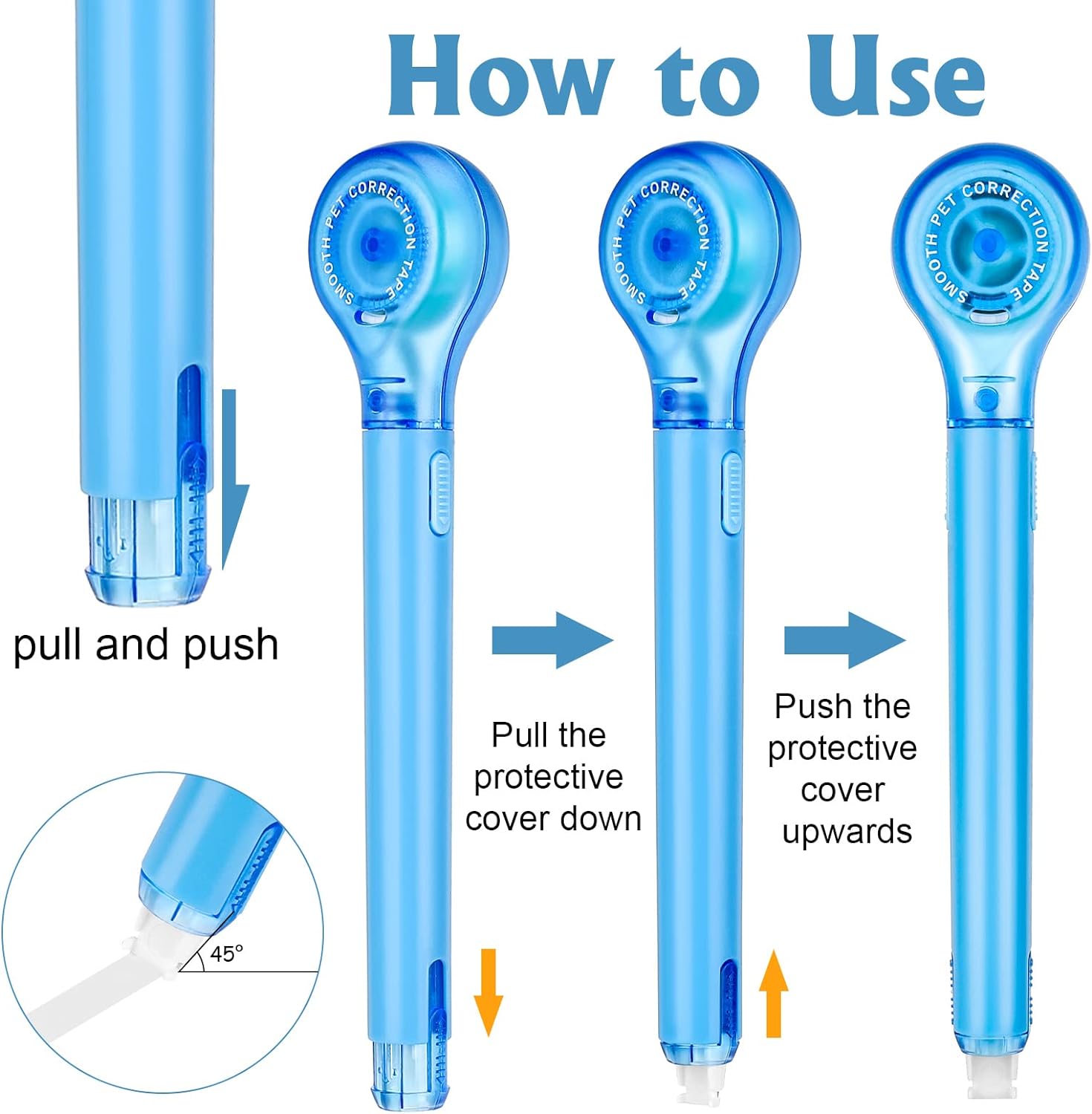 How to Use

SMOOTH PET CORRECTION TAPE

SMOOTH PET CORRECTION TAPE

SMOOTH PET CORRECTION TAPE

pull and push

Pull the protective cover down

Push the protective cover upwards

45°