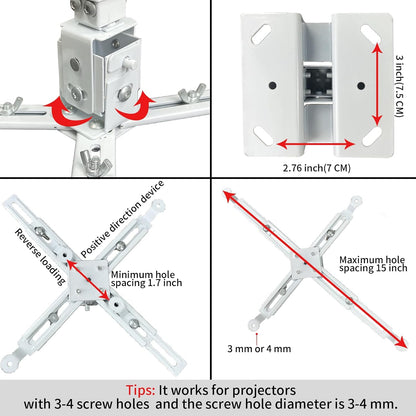 3 inch(7.5 CM)

2.76 inch(7 CM)

Positive direction device

Reverse loading

Minimum hole spacing 1.7 inch

Maximum hole spacing 15 inch

3 mm or 4 mm

Tips: It works for projectors with 3-4 screw holes and the screw hole diameter is 3-4 mm.