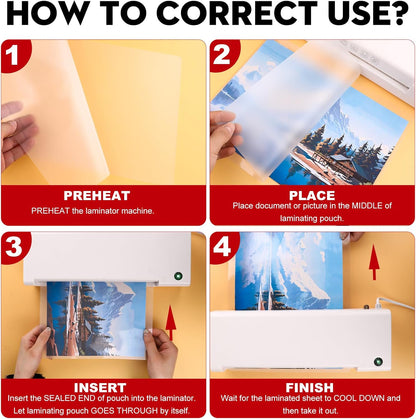 HOW TO CORRECT USE?

1

PREHEAT

PREHEAT the laminator machine.

2

PLACE

Place document or picture in the MIDDLE of laminating pouch.

3

INSERT

Insert the SEALED END of pouch into the laminator. Let laminating pouch GOES THROUGH by itself.

4

FINISH

Wait for the laminated sheet to COOL DOWN and then take it out.