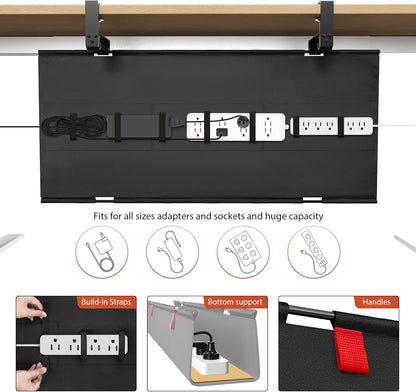 Fits for all sizes adapters and sockets and huge capacity

Build-in Straps

Bottom support

Handles