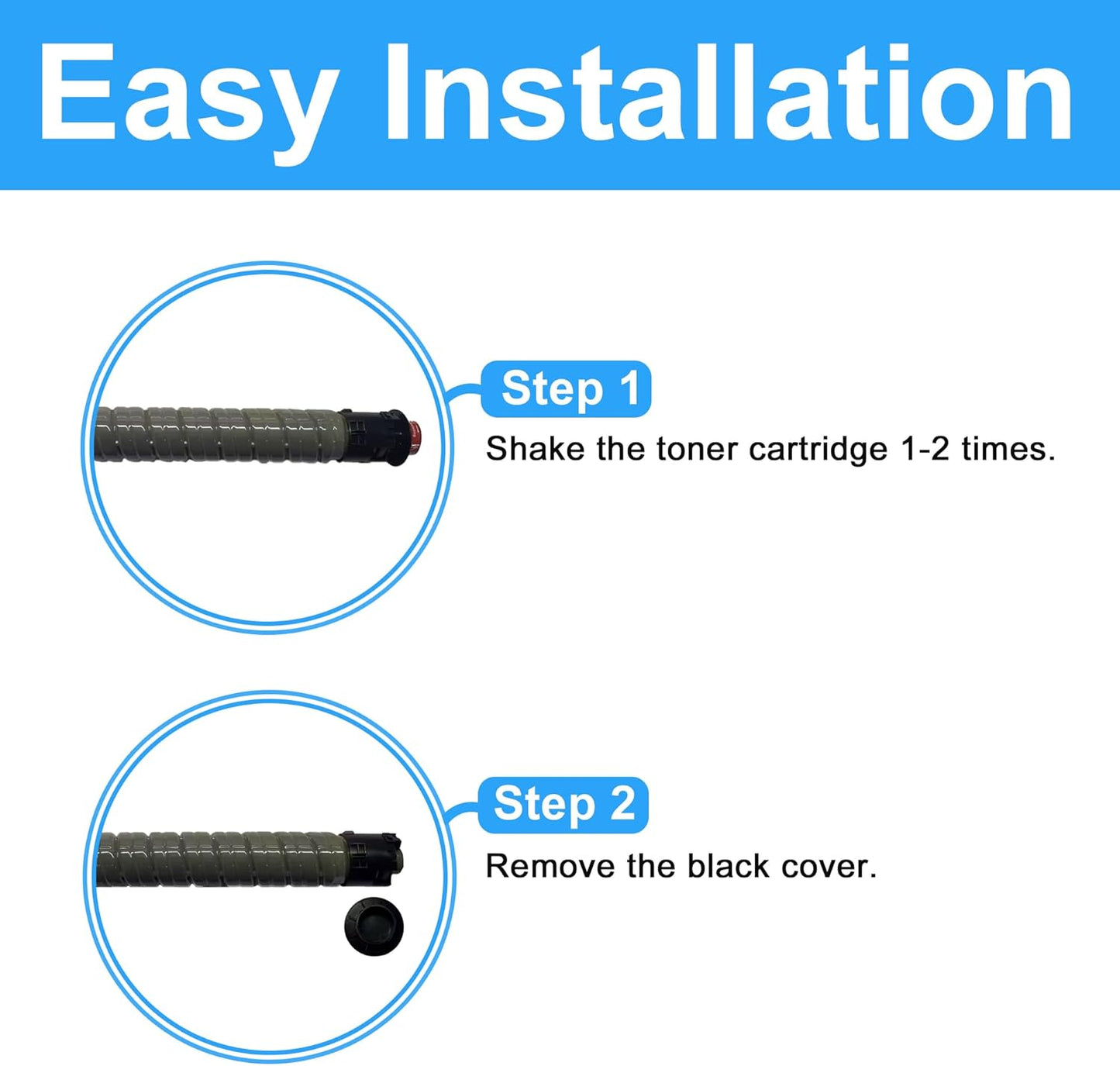 Easy Installation

Step 1
Shake the toner cartridge 1-2 times.

Step 2
Remove the black cover.