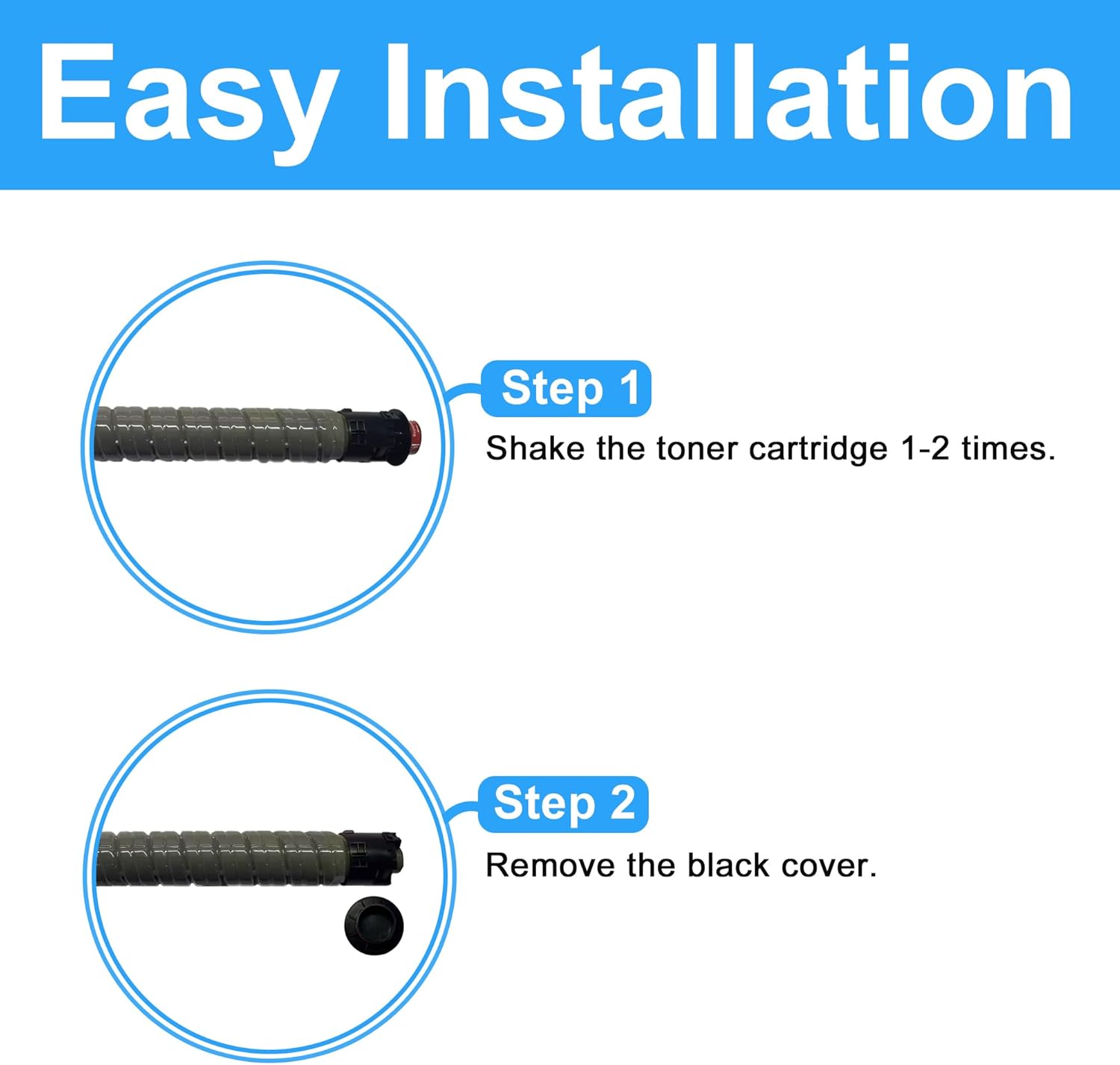 Easy Installation

Step 1

Shake the toner cartridge 1-2 times.

Step 2

Remove the black cover.