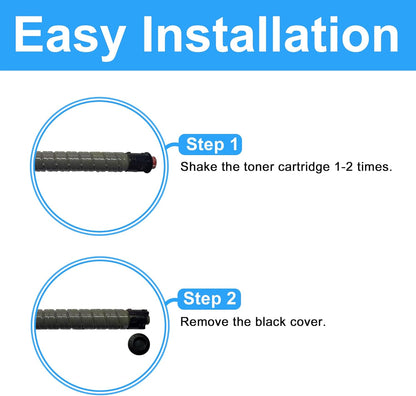 Easy Installation

Step 1

Shake the toner cartridge 1-2 times.

Step 2

Remove the black cover.