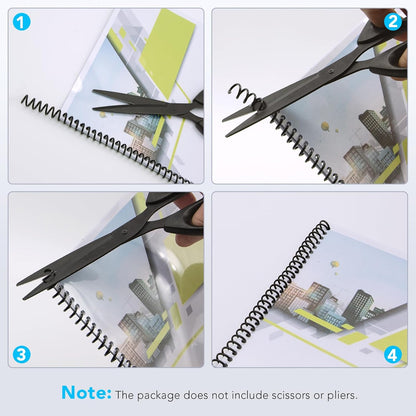 1

2

3

4

Note: The package does not include scissors or pliers.