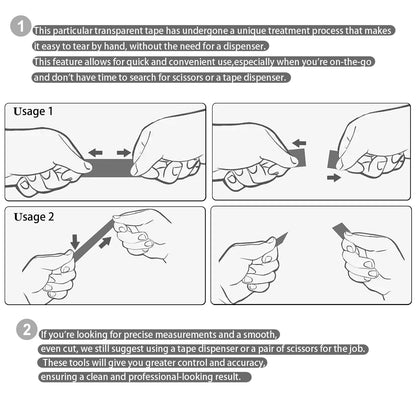 1 This particular transparent tape has undergone a unique treatment process that makes it easy to tear by hand, without the need for a dispenser.
This feature allows for quick and convenient use,especially when you're on-the-go and don't have time to search for scissors or a tape dispenser.

Usage 1

Usage 2

2 If you're looking for precise measurements and a smooth, even cut, we still suggest using a tape dispenser or a pair of scissors for the job.
These tools will give you greater control and accuracy, ensuring a clean and professional-looking result.