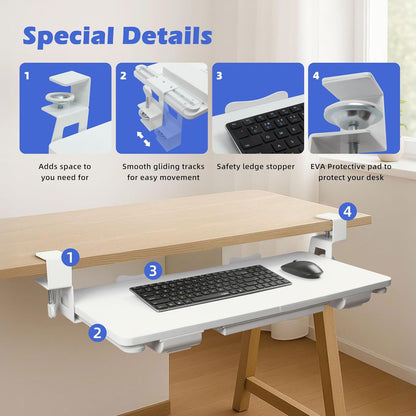 Special Details

1
Adds space to you need for

2
Smooth gliding tracks for easy movement

3
Safety ledge stopper

4
EVA Protective pad to protect your desk

4
1
3
2