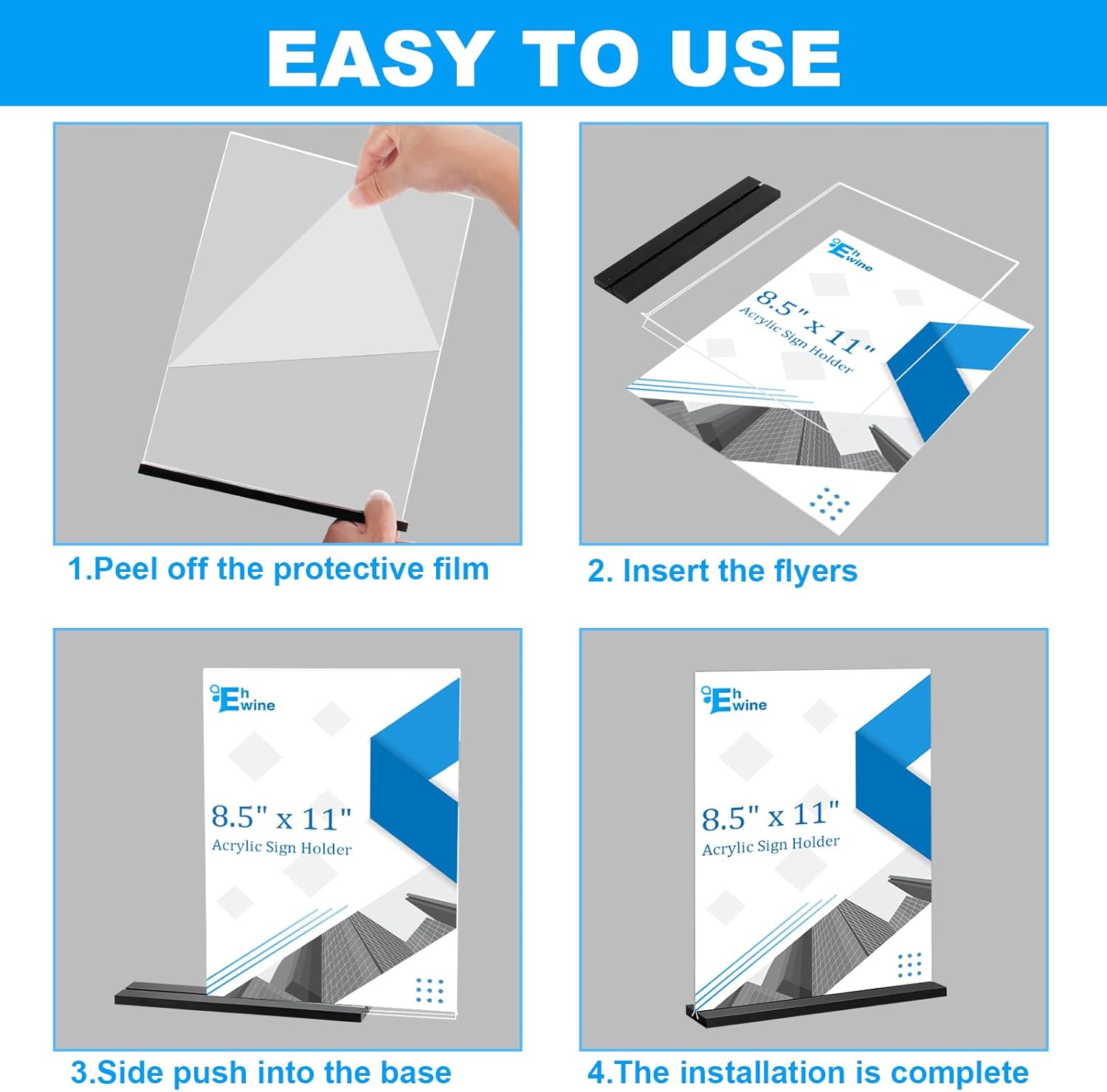 EASY TO USE

1.Peel off the protective film

Eh wine
8.5" x 11"
Acrylic Sign Holder

2. Insert the flyers

Eh wine
8.5" x 11"
Acrylic Sign Holder

3.Side push into the base

Eh wine
8.5" x 11"
Acrylic Sign Holder

4.The installation is complete