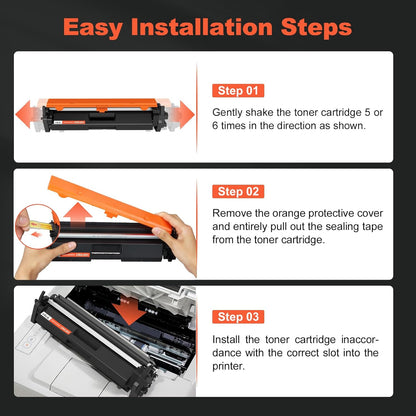 Easy Installation Steps

Step 01

Gently shake the toner cartridge 5 or 6 times in the direction as shown.

Step 02

Remove the orange protective cover and entirely pull out the sealing tape from the toner cartridge.

Step 03

Install the toner cartridge inaccordance with the correct slot into the printer.