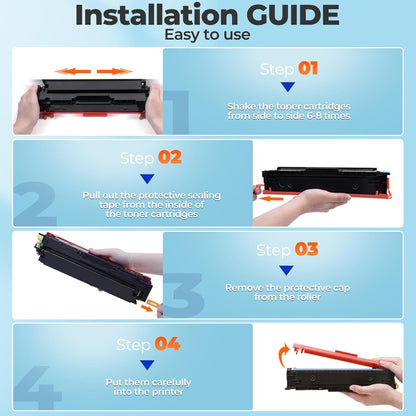 Installation GUIDE
Easy to use

1
Step 01
Shake the toner cartridges from side to side 6-8 times

2
Step 02
Pull out the protective sealing tape from the inside of the toner cartridges

3
Step 03
Remove the protective cap from the roller

4
Step 04
Put them carefully into the printer