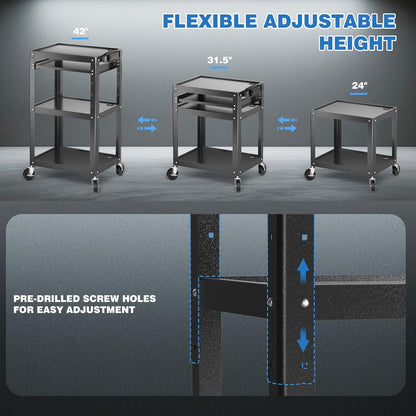 FLEXIBLE ADJUSTABLE HEIGHT

42"

31.5"

24"

PRE-DRILLED SCREW HOLES FOR EASY ADJUSTMENT